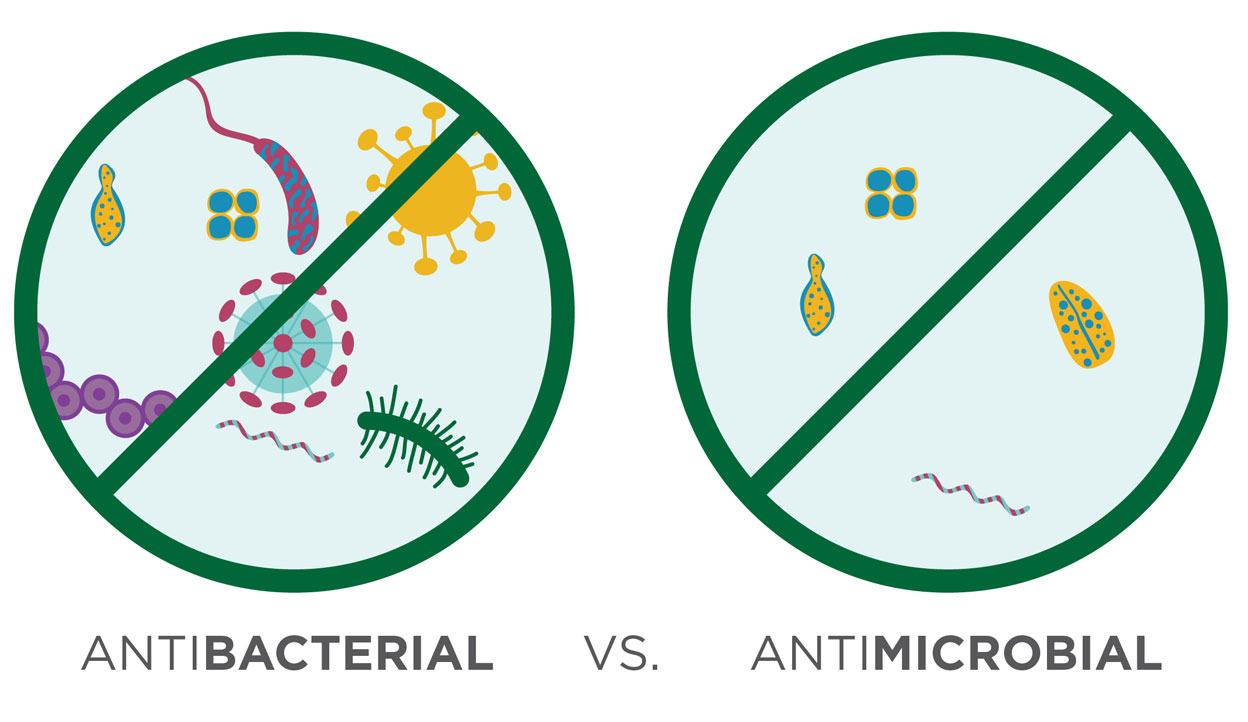 ANTIBACTERIAL VS. ANTIMICROBIAL