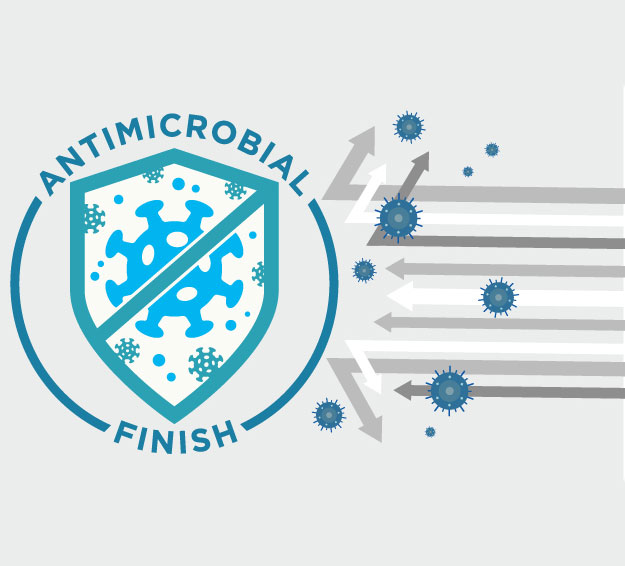 ANTIMICROBIAL
FINISH